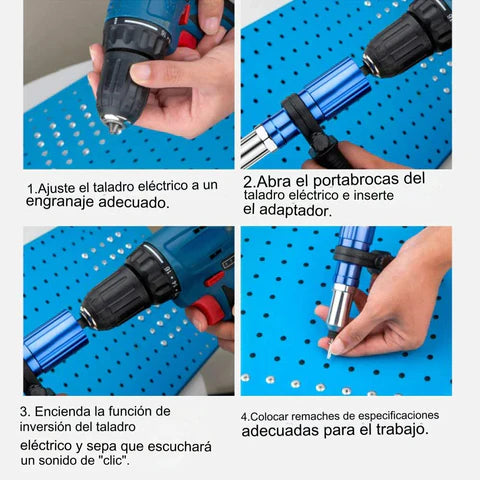 1.Ajuste el taladro eléctrico a un engranaje adecuado.

2.Abra el portabrocas del taladro eléctrico e inserte el adaptador.

3. Encienda la función de inversión del taladro eléctrico y sepa que escuchará un sonido de "clic".

4.Colocar remaches de especificaciones adecuadas para el trabajo.